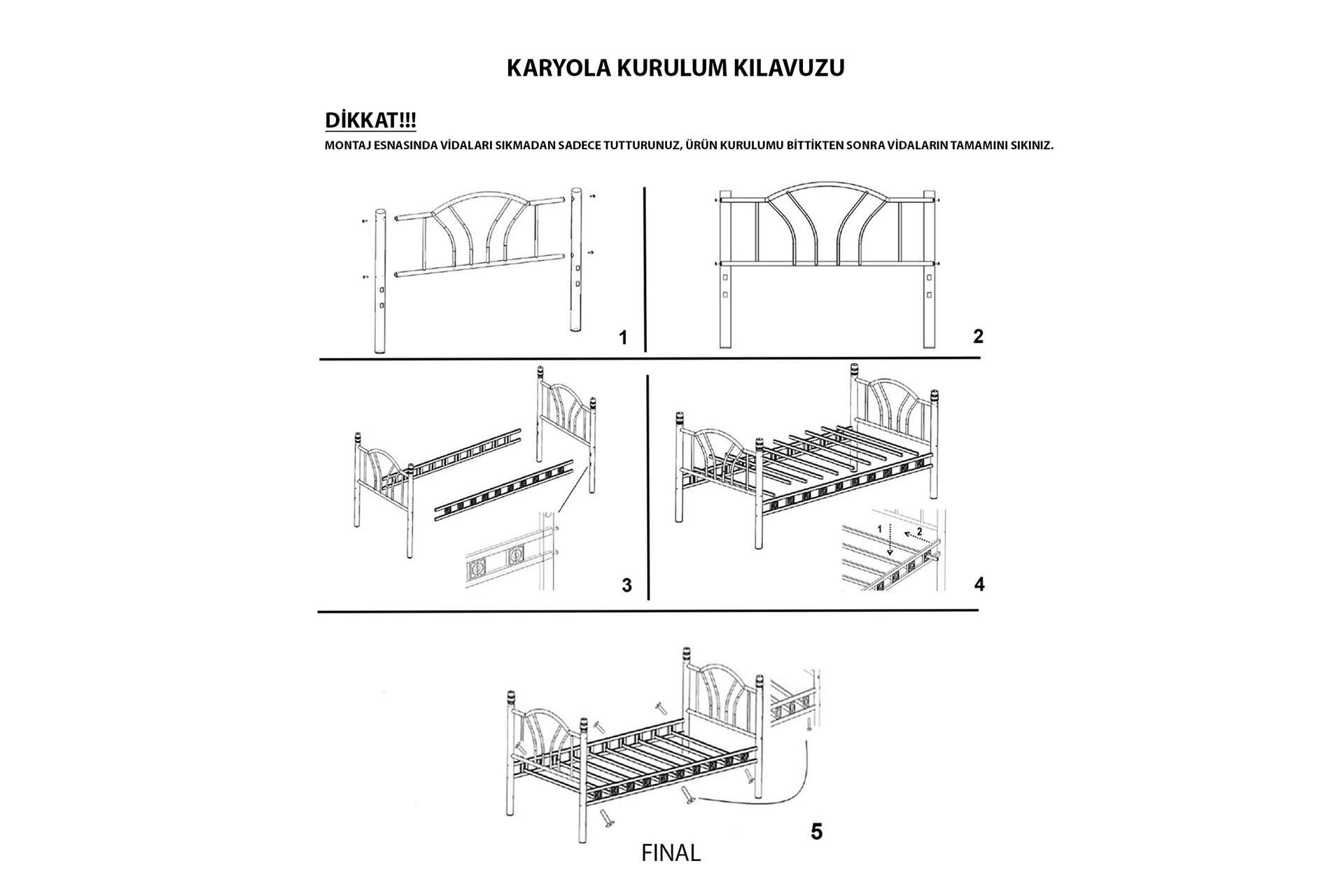 KARYOLA KURULUM KILAVUZU

DİKKAT!!!

MONTAJ ESNASINDA VİDALARI SIKMADAN SADECE TUTTURUNUZ, ÜRÜN KURULUMU BİTTİKTEN SONRA VİDALARIN TAMAMINI SIKINIZ.

1

2

3

1

2

4

5

FINAL